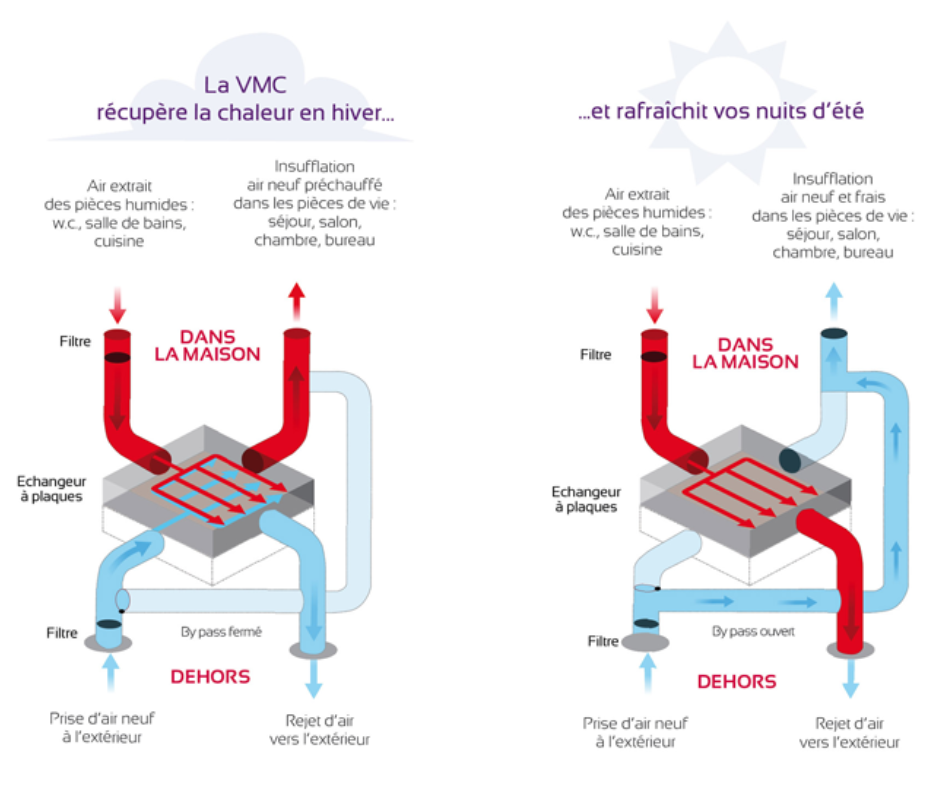 La VMC
récupère la chaleur en hiver...

Air extrait
des pièces humides :
w.c., salle de bains,
cuisine

Insufflation
air neuf préchauffé
dans les pièces de vie :
séjour, salon,
chambre, bureau

Filtre

DANS
LA MAISON

Echangeur
à plaques

Filtre

By pass fermé

DEHORS

Prise d'air neuf
à l'extérieur

Rejet d'air
vers l'extérieur

...et rafraîchit vos nuits d'été

Air extrait
des pièces humides :
w.c., salle de bains,
cuisine

Insufflation
air neuf et frais
dans les pièces de vie :
séjour, salon,
chambre, bureau

Filtre

DANS
LA MAISON

Echangeur
à plaques

Filtre

By pass ouvert

DEHORS

Prise d'air neuf
à l'extérieur

Rejet d'air
vers l'extérieur