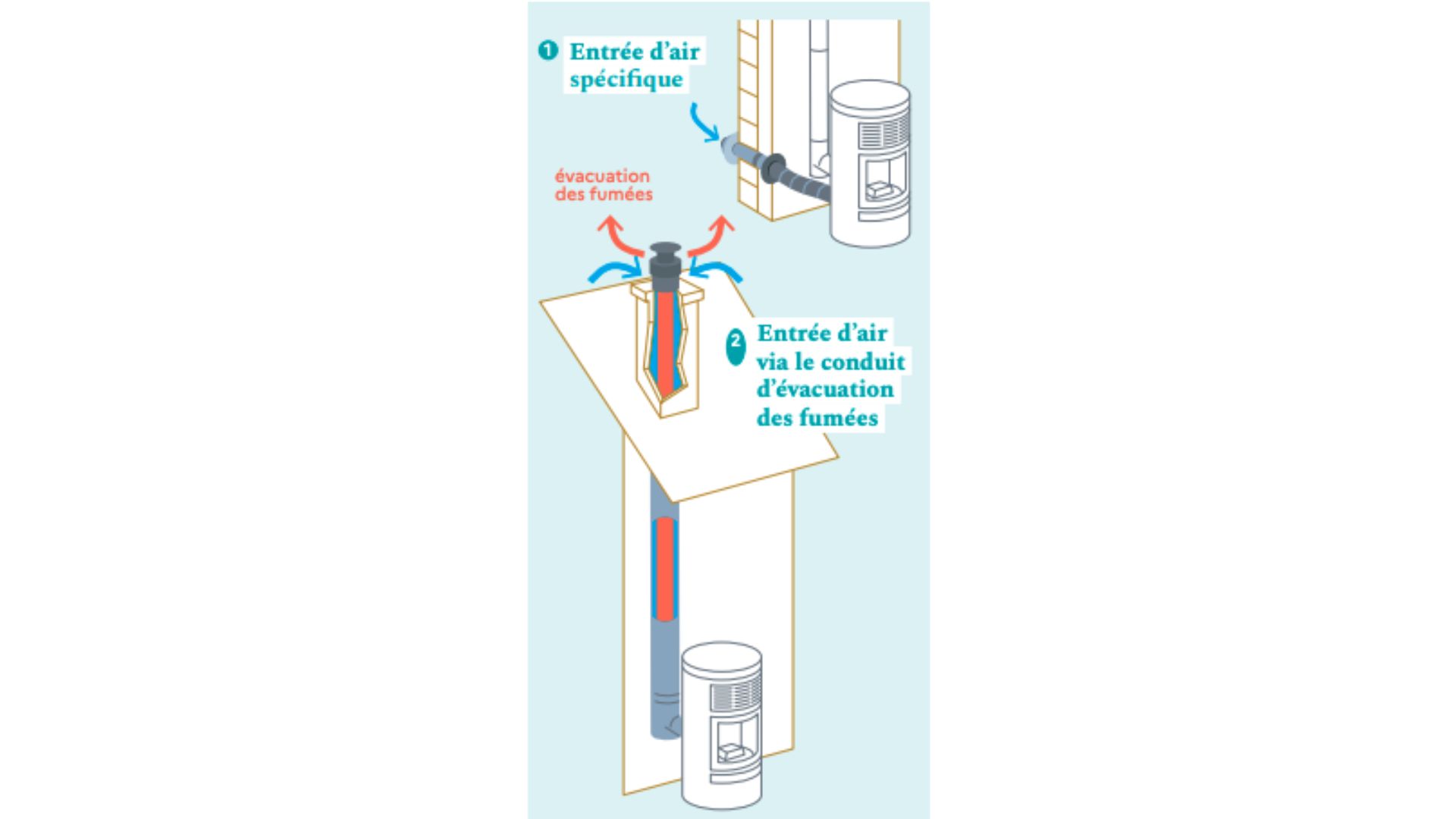 1 Entrée d'air spécifique

évacuation des fumées

2 Entrée d'air via le conduit d'évacuation des fumées