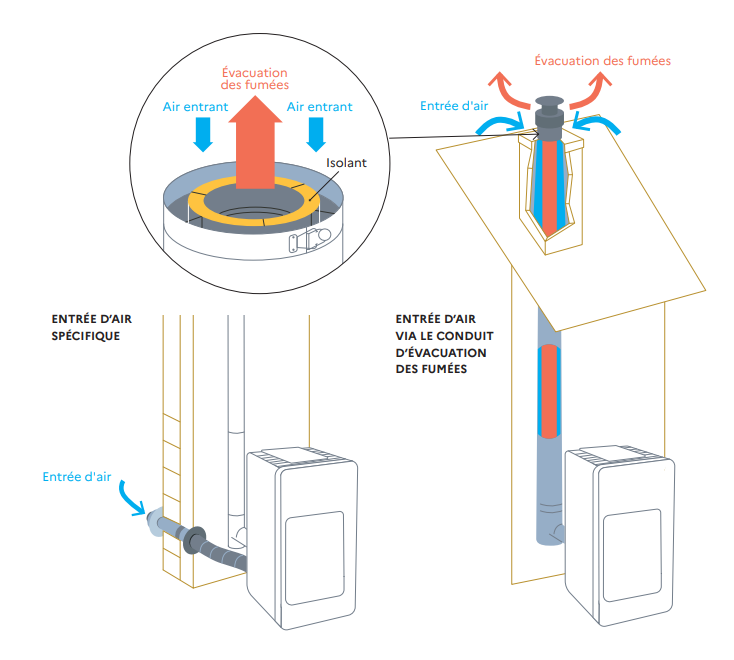 Évacuation des fumées

Air entrant

Air entrant

Isolant

Évacuation des fumées

Entrée d'air

ENTRÉE D'AIR SPÉCIFIQUE

ENTRÉE D'AIR VIA LE CONDUIT D'ÉVACUATION DES FUMÉES

Entrée d'air