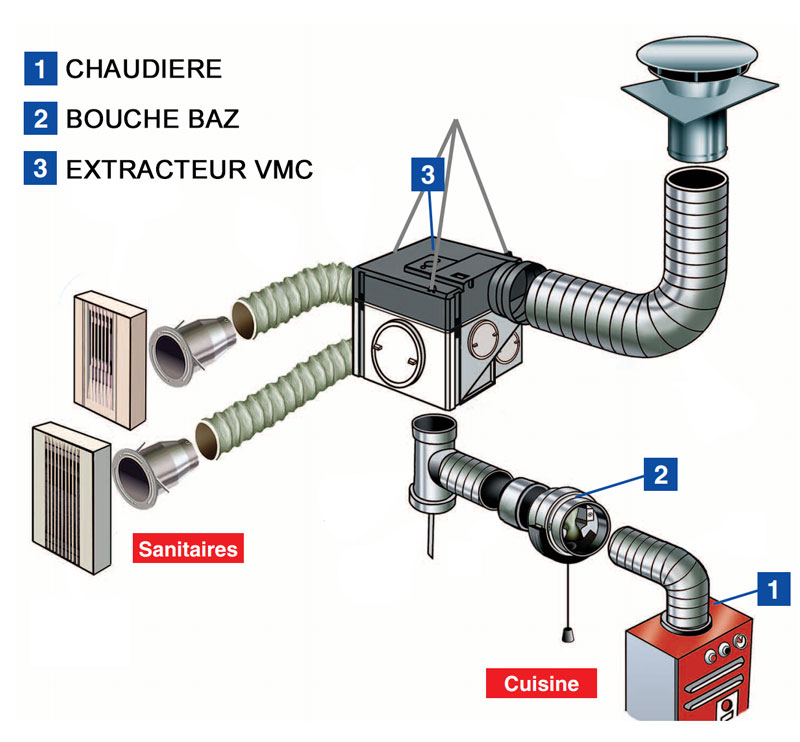 1 CHAUDIERE
2 BOUCHE BAZ
3 EXTRACTEUR VMC

3

2

1

Sanitaires

Cuisine